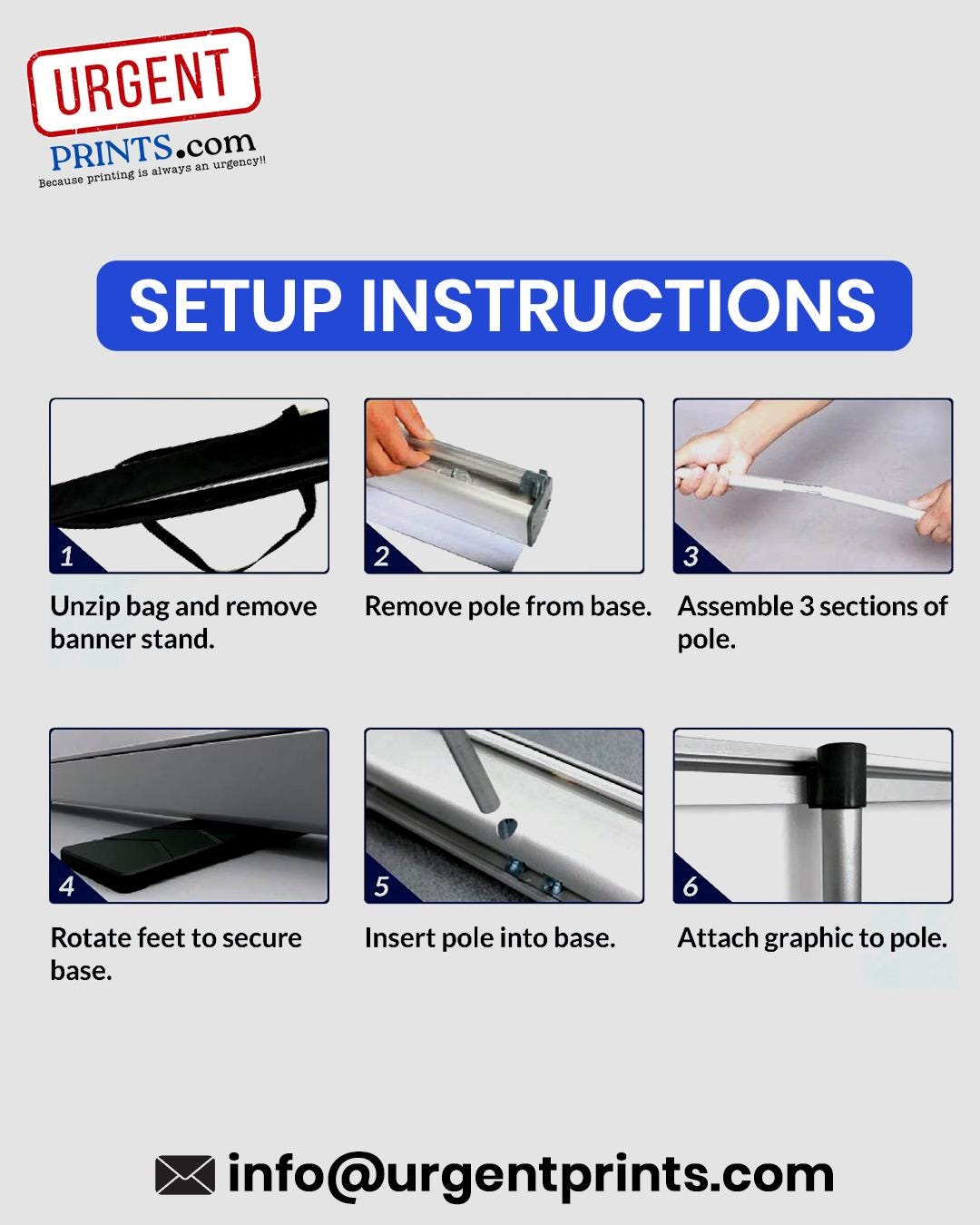 URGENT
PRINTS.com
Because printing is always an urgency!!

SETUP INSTRUCTIONS

1
Unzip bag and remove banner stand.

2
Remove pole from base.

3
Assemble 3 sections of pole.

4
Rotate feet to secure base.

5
Insert pole into base.

6
Attach graphic to pole.

info@urgentprints.com